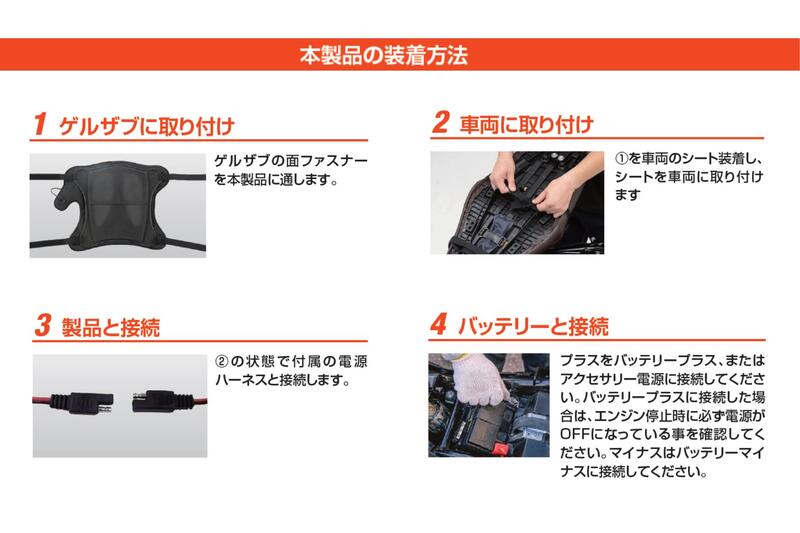 本製品の装着方法

1 ゲルザブに取り付け

ゲルザブの面ファスナーを本製品に通します。

2 車両に取り付け

①を車両のシート装着し、シートを車両に取り付けます

3 製品と接続

②の状態で付属の電源ハーネスと接続します。

4 バッテリーと接続

プラスをバッテリープラス、またはアクセサリー電源に接続してください。バッテリープラスに接続した場合は、エンジン停止時に必ず電源がOFFになっている事を確認してください。マイナスはバッテリーマイナスに接続してください。