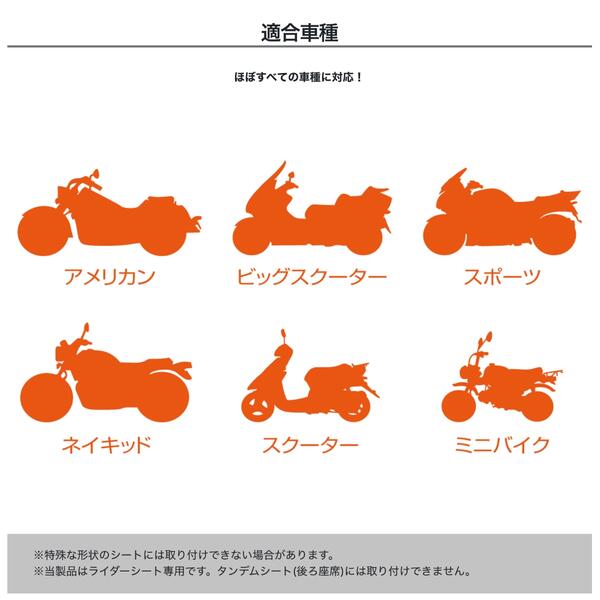 適合車種

ほぼすべての車種に対応！

アメリカン

ビッグスクーター

スポーツ

ネイキッド

スクーター

ミニバイク

※特殊な形状のシートには取り付けできない場合があります。
※当製品はライダーシート専用です。タンデムシート(後ろ座席)には取り付けできません。