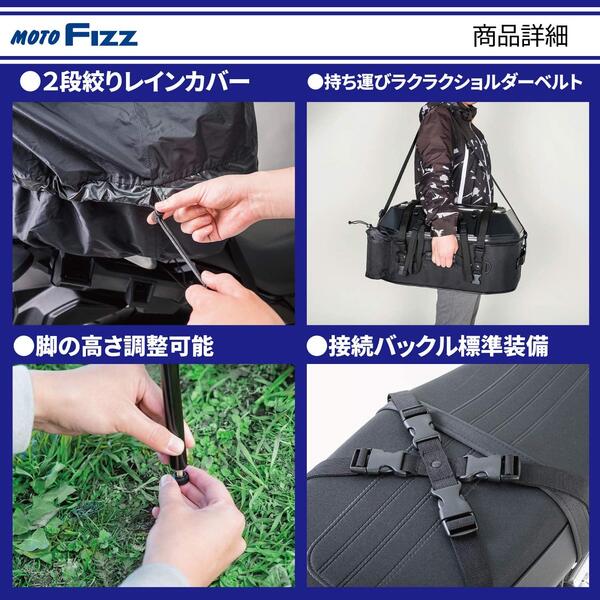 MOTO FIZZ

商品詳細

●2段絞りレインカバー

●持ち運びラクラクショルダーベルト

●脚の高さ調整可能

●接続バックル標準装備